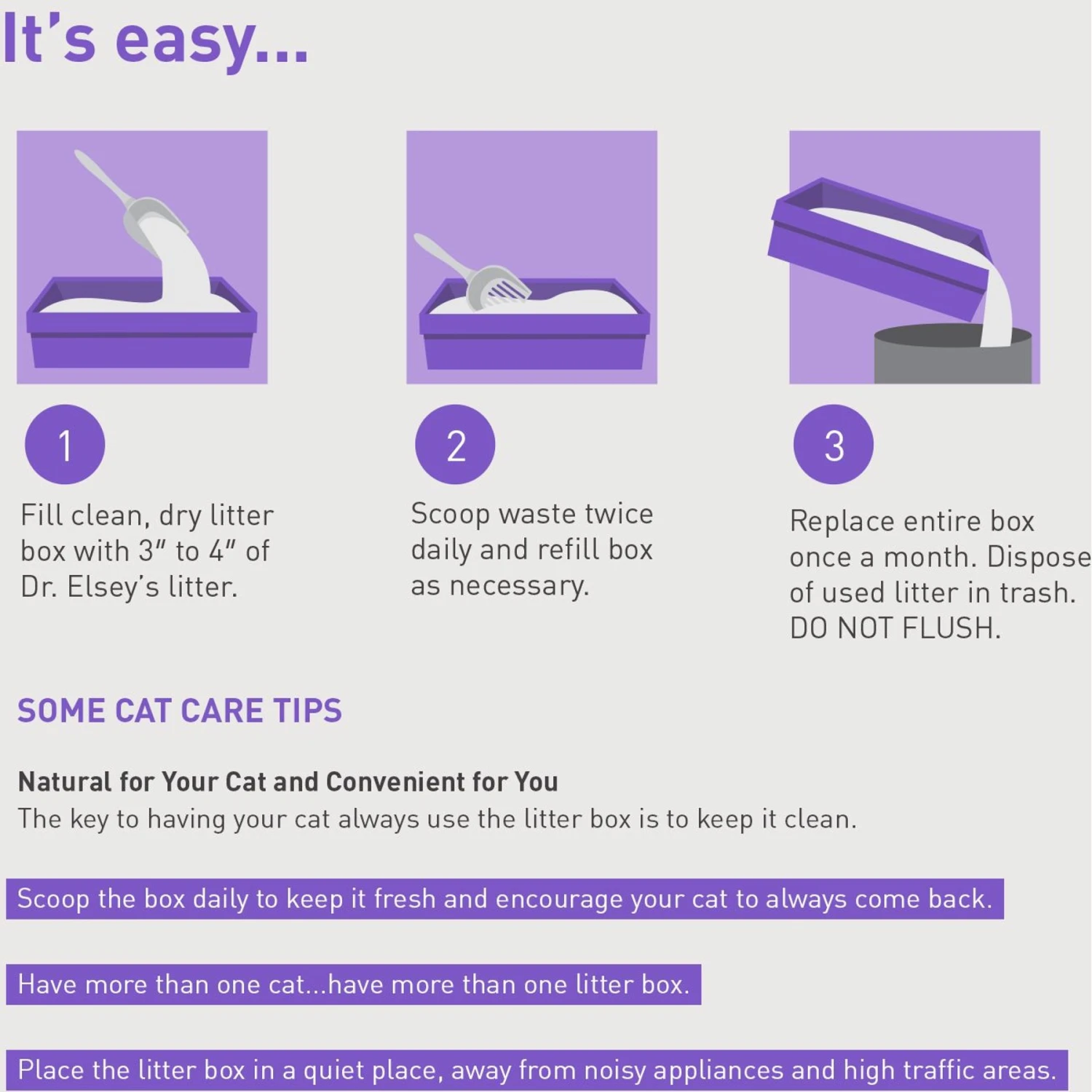 It's easy...

1

Fill clean, dry litter box with 3" to 4" of Dr. Elsey's litter.

2

Scoop waste twice daily and refill box as necessary.

3

Replace entire box once a month. Dispose of used litter in trash. DO NOT FLUSH.

SOME CAT CARE TIPS

Natural for Your Cat and Convenient for You
The key to having your cat always use the litter box is to keep it clean.

Scoop the box daily to keep it fresh and encourage your cat to always come back.

Have more than one cat...have more than one litter box.

Place the litter box in a quiet place, away from noisy appliances and high traffic areas.