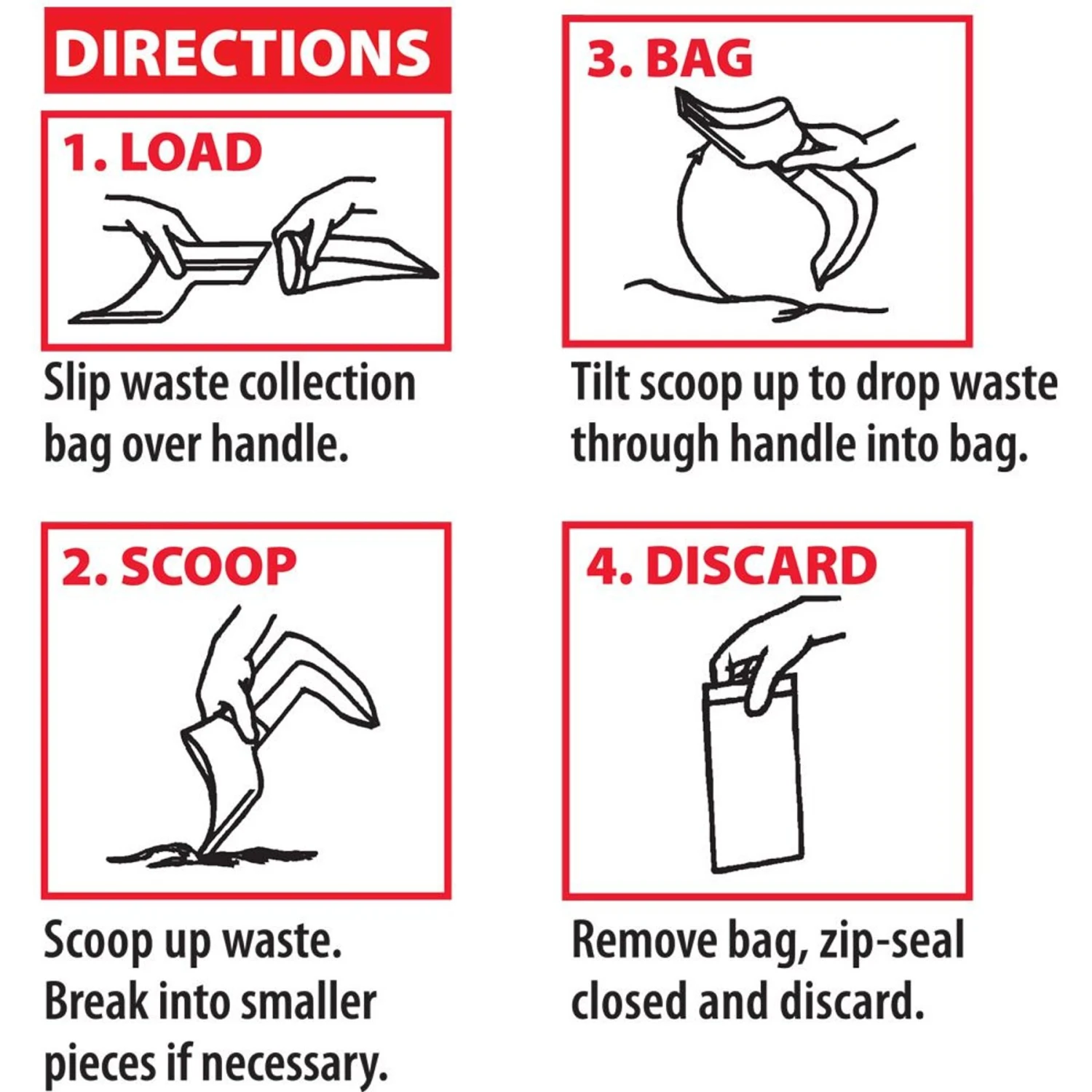 DIRECTIONS

1. LOAD

Slip waste collection bag over handle.

2. SCOOP

Scoop up waste. Break into smaller pieces if necessary.

3. BAG

Tilt scoop up to drop waste through handle into bag.

4. DISCARD

Remove bag, zip-seal closed and discard.