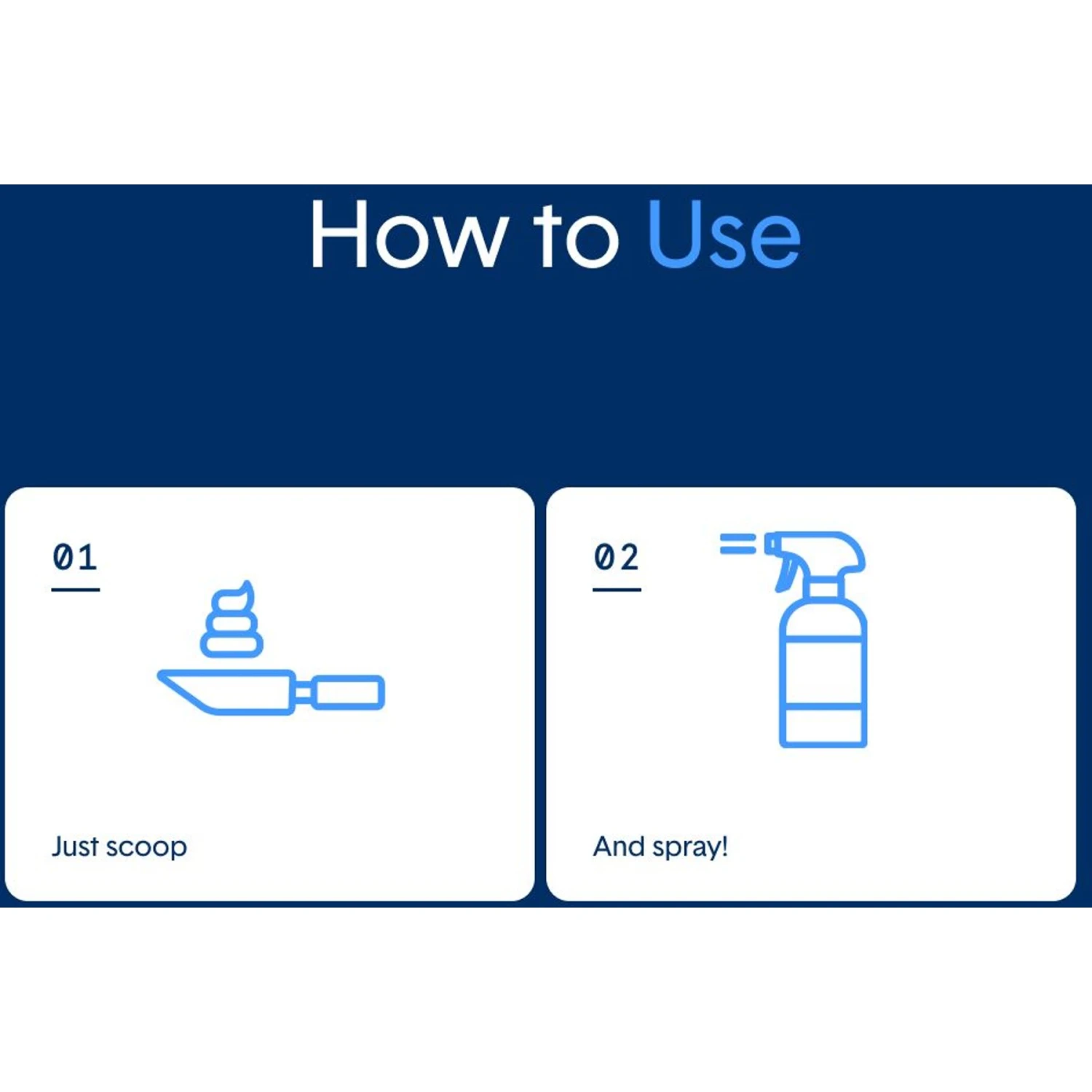 How to Use

01

Just scoop

02

And spray!