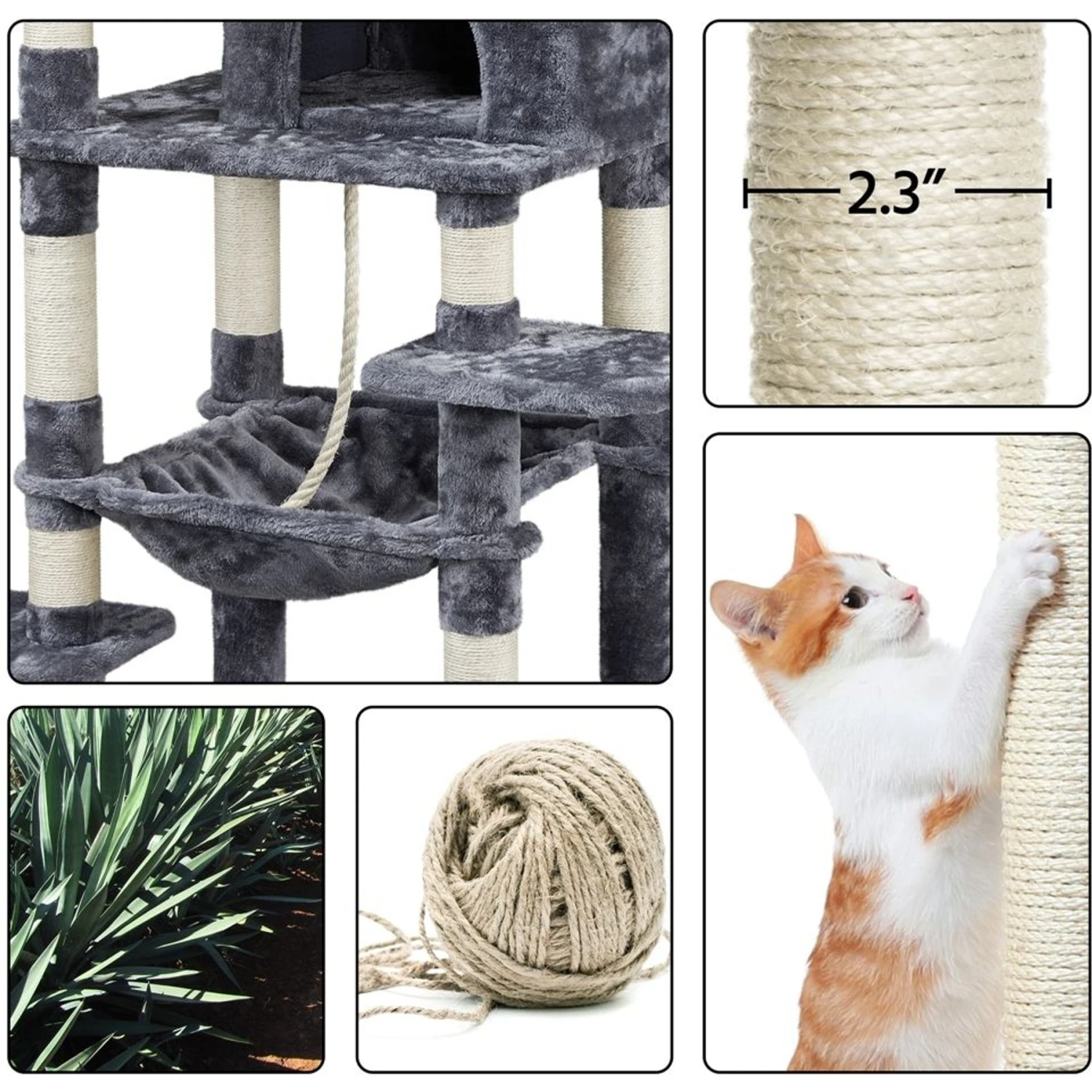 2.3”