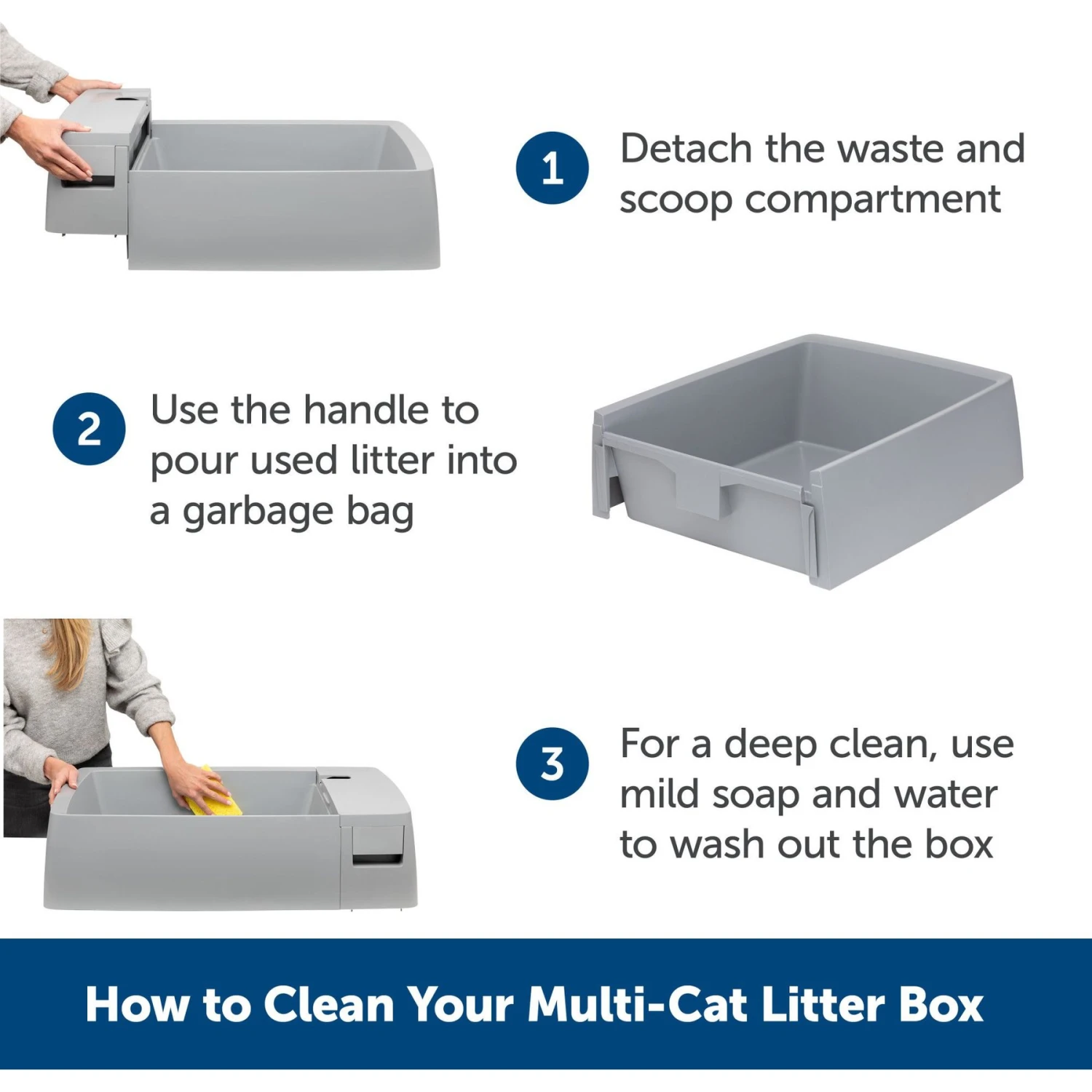 1 Detach the waste and scoop compartment

2 Use the handle to pour used litter into a garbage bag

3 For a deep clean, use mild soap and water to wash out the box

How to Clean Your Multi-Cat Litter Box