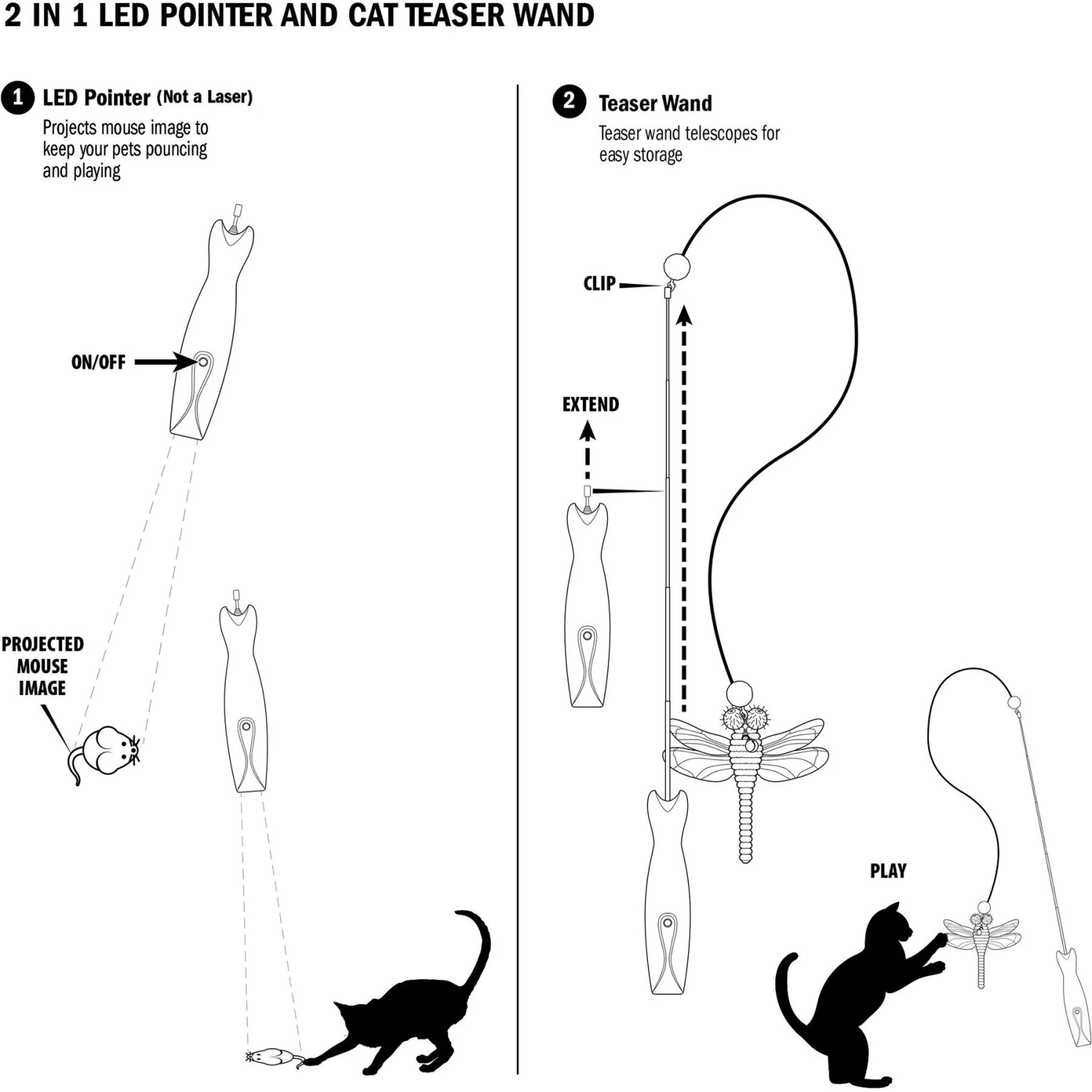 2 IN 1 LED POINTER AND CAT TEASER WAND

1 LED Pointer (Not a Laser)
Projects mouse image to keep your pets pouncing and playing

ON/OFF

PROJECTED MOUSE IMAGE

2 Teaser Wand
Teaser wand telescopes for easy storage

CLIP

EXTEND

PLAY