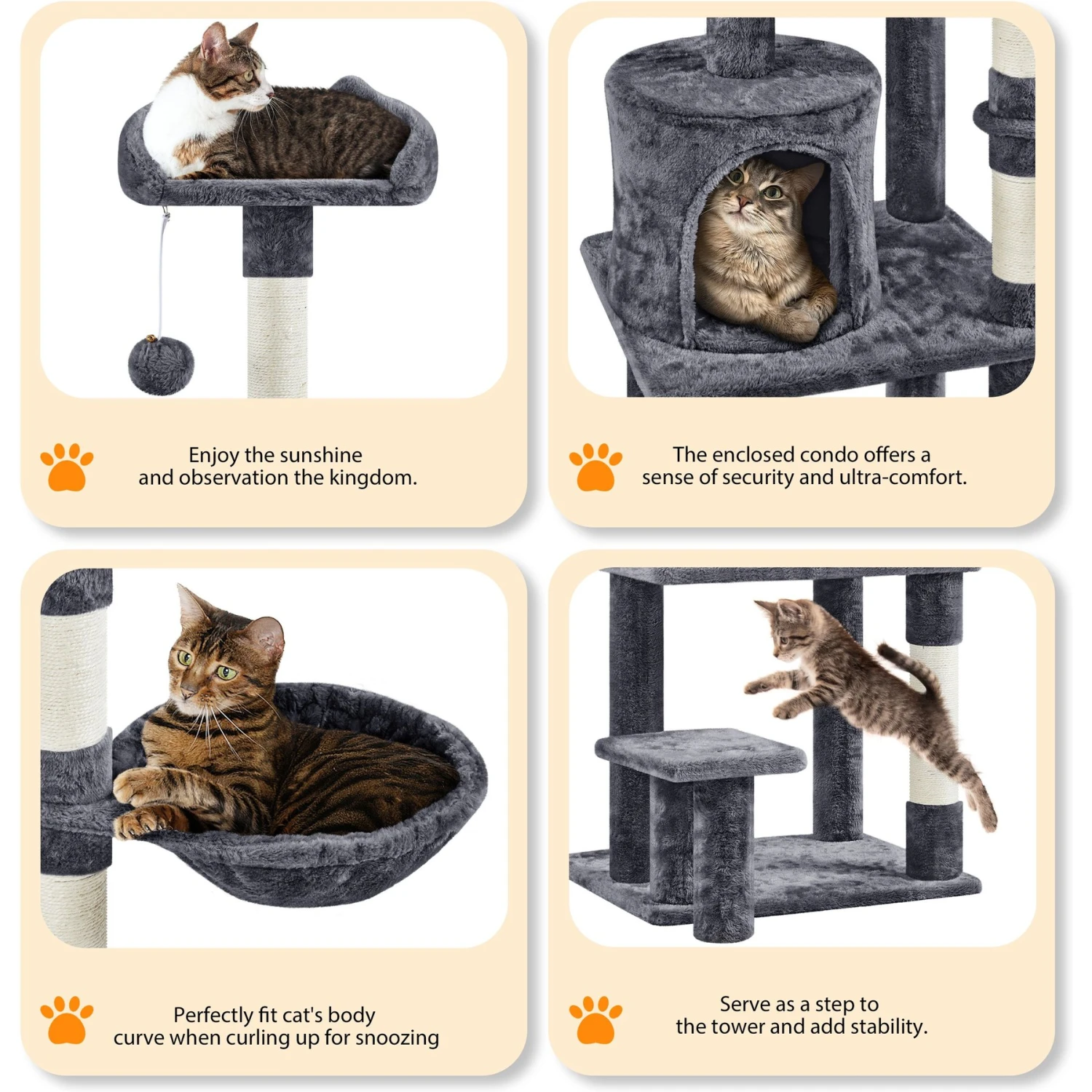 Enjoy the sunshine
and observation the kingdom.

The enclosed condo offers a
sense of security and ultra-comfort.

Perfectly fit cat's body
curve when curling up for snoozing

Serve as a step to
the tower and add stability.